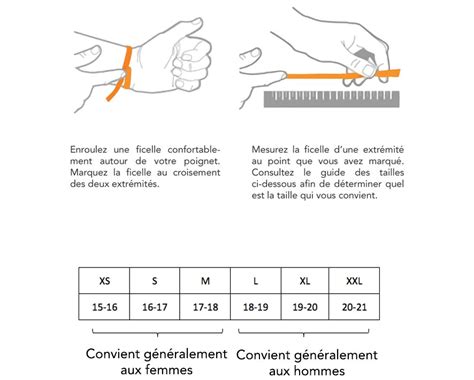 Enroulez une ficelle confortablement autour de votre poignet. Marquez la ficelle au croisement des deux extrémités.

Mesurez la ficelle d'une extrémité au point que vous avez marqué. Consultez le guide des tailles ci-dessous afin de déterminer quel est la taille qui vous convient.

| XS | S | M | L | XL | XXL |
|---|---|---|---|---|---|
| 15-16 | 16-17 | 17-18 | 18-19 | 19-20 | 20-21 |

Convient généralement aux femmes

Convient généralement aux hommes