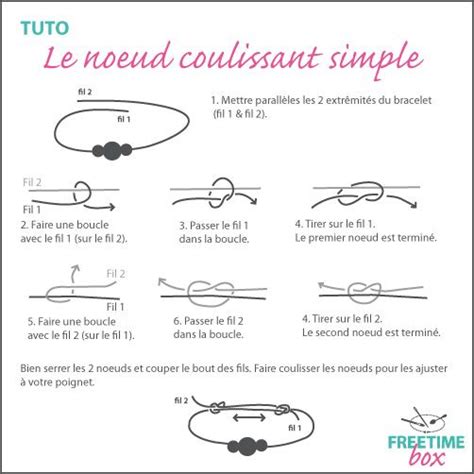 TUTO
Le noeud coulissant simple

fil 2
fil 1

1. Mettre parallèles les 2 extrêmités du bracelet (fil 1 & fil 2).

Fil 2
Fil 1

2. Faire une boucle avec le fil 1 (sur le fil 2).

3. Passer le fil 1 dans la boucle.

4. Tirer sur le fil 1. Le premier noeud est terminé.

Fil 2
Fil 1

5. Faire une boucle avec le fil 2 (sur le fil 1).

6. Passer le fil 2 dans la boucle.

4. Tirer sur le fil 2. Le second noeud est terminé.

Bien serrer les 2 noeuds et couper le bout des fils. Faire coulisser les noeuds pour les ajuster à votre poignet.

fil 2
fil 1

FREETIME box